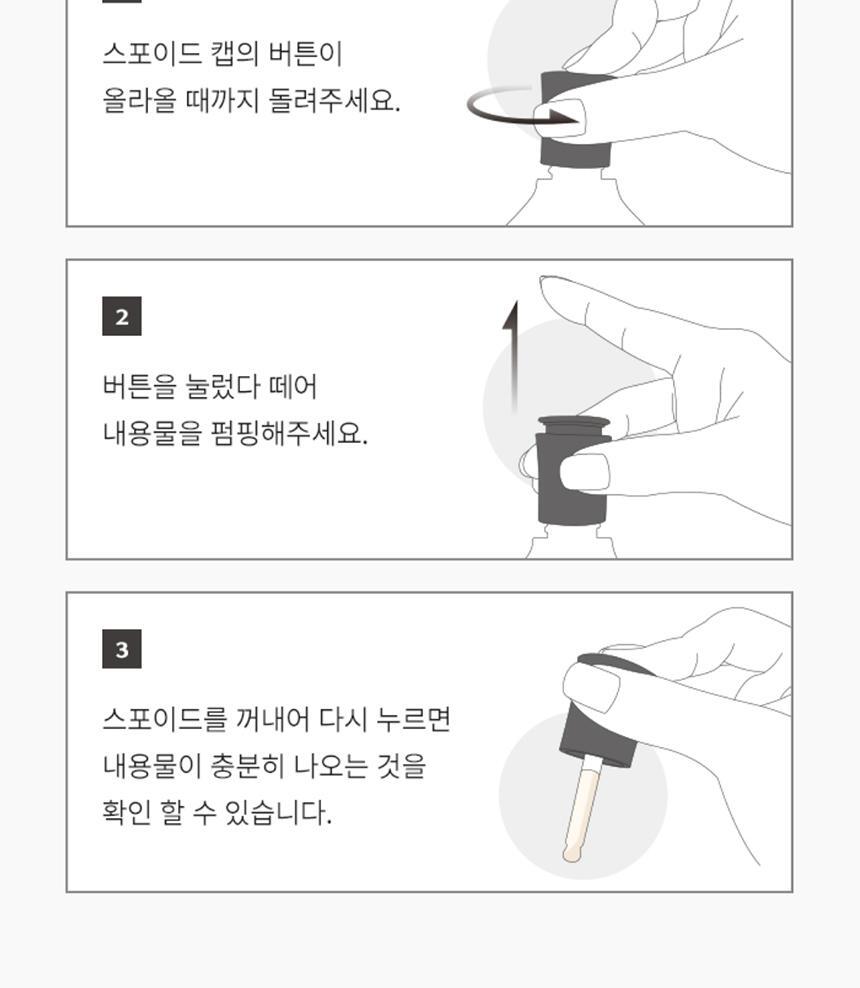 스포이드 캡의 버튼이
올라올 때까지 돌려주세요.

2

버튼을 눌렀다 떼어
내용물을 펌핑해주세요.

3

스포이드를 꺼내어 다시 누르면
내용물이 충분히 나오는 것을
확인 할 수 있습니다.